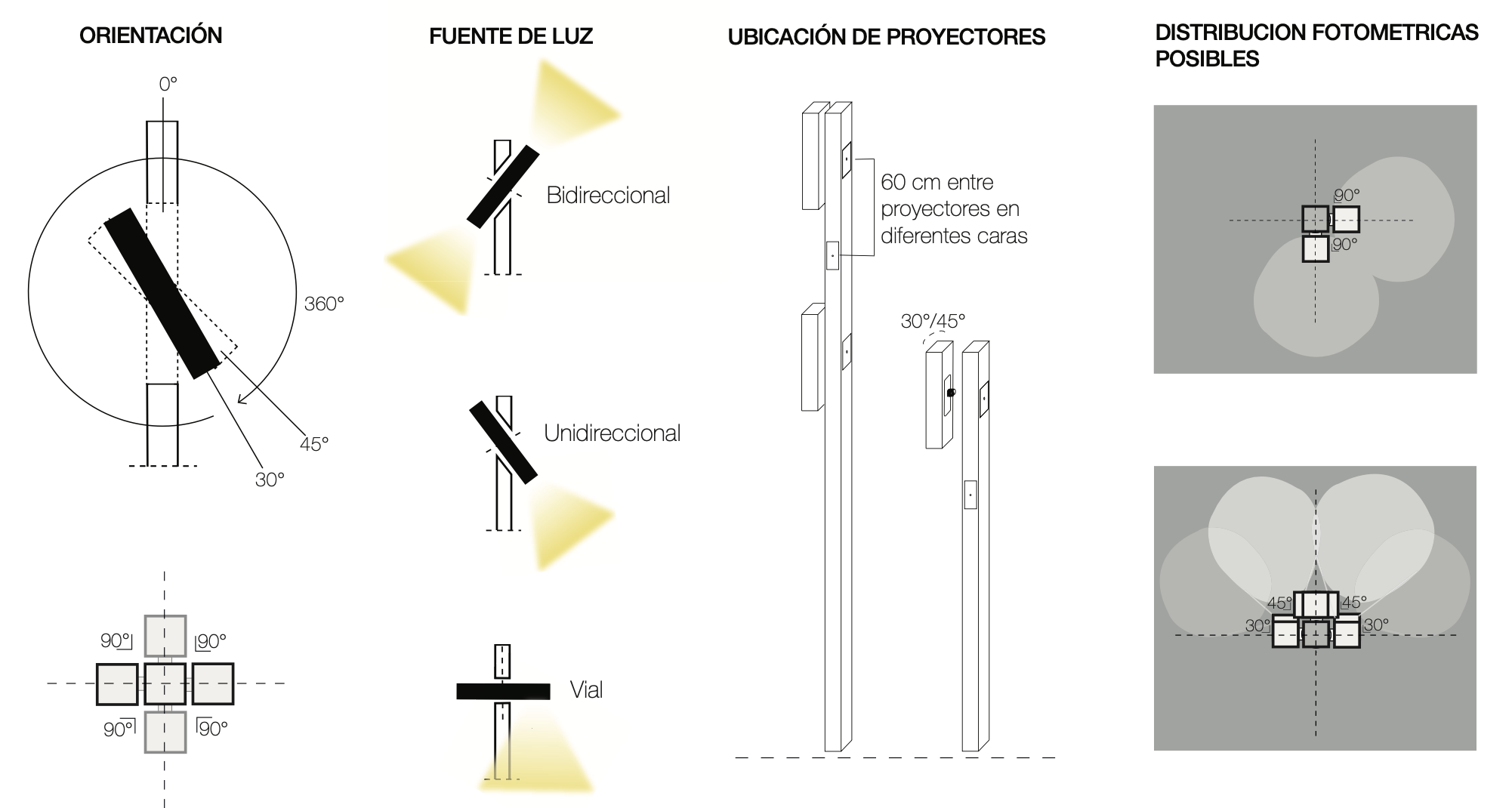 ORIENTACIÓN

0°

360°

45°

30°

90°
90°
90°
90°

FUENTE DE LUZ

Bidireccional

Unidireccional

Vial

UBICACIÓN DE PROYECTORES

60 cm entre proyectores en diferentes caras

30°/45°

DISTRIBUCION FOTOMETRICAS POSIBLES

90°
90°

45°
45°
30°
30°