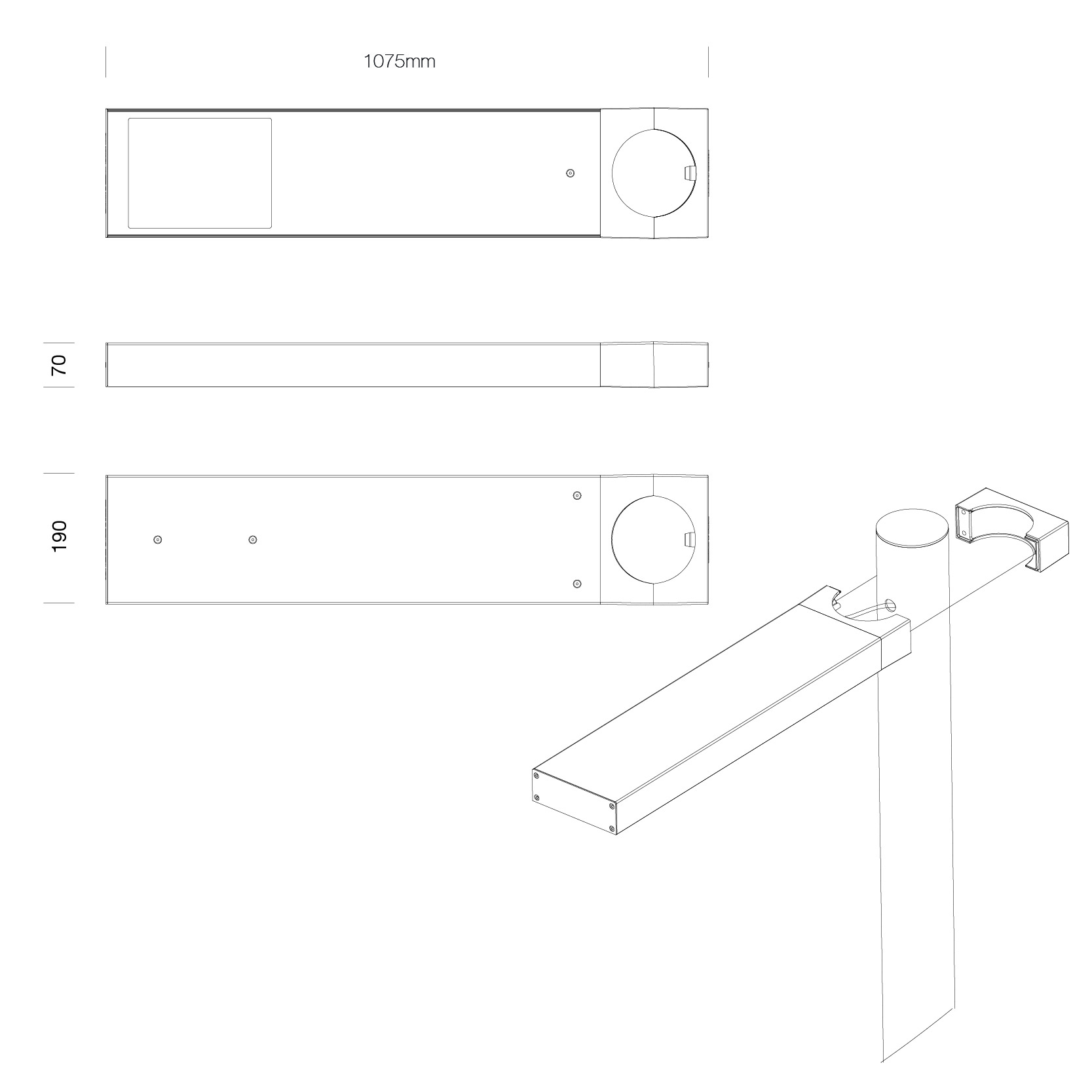 1075mm

70

190