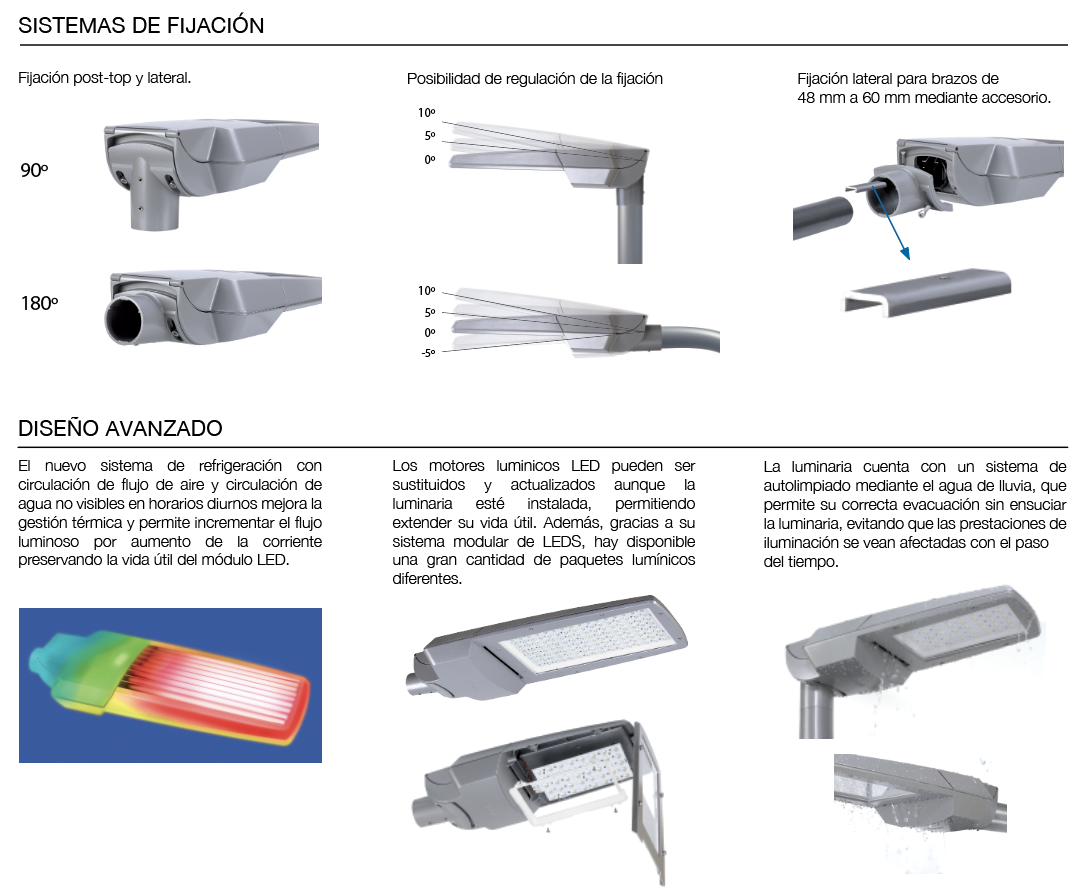 SISTEMAS DE FIJACIÓN

Fijación post-top y lateral.

90º

180º

Posibilidad de regulación de la fijación

10º
5º
0º

10º
5º
0º
-5º

Fijación lateral para brazos de 48 mm a 60 mm mediante accesorio.

DISEÑO AVANZADO

El nuevo sistema de refrigeración con circulación de flujo de aire y circulación de agua no visibles en horarios diurnos mejora la gestión térmica y permite incrementar el flujo luminoso por aumento de la corriente preservando la vida útil del módulo LED.

Los motores luminicos LED pueden ser sustituidos y actualizados aunque la luminaria esté instalada, permitiendo extender su vida útil. Además, gracias a su sistema modular de LEDS, hay disponible una gran cantidad de paquetes lumínicos diferentes.

La luminaria cuenta con un sistema de autolimpiado mediante el agua de lluvia, que permite su correcta evacuación sin ensuciar la luminaria, evitando que las prestaciones de iluminación se vean afectadas con el paso del tiempo.