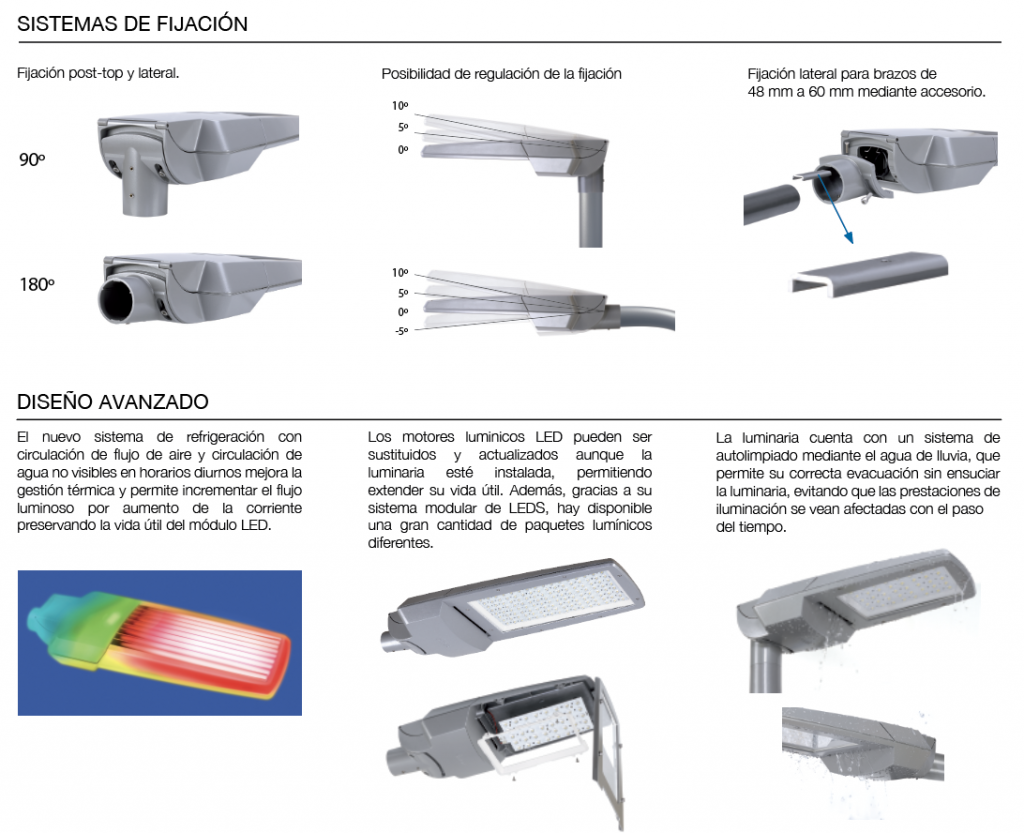 SISTEMAS DE FIJACIÓN

Fijación post-top y lateral.

90º

180º

Posibilidad de regulación de la fijación

10º
5º
0º

10º
5º
0º
-5º

Fijación lateral para brazos de 48 mm a 60 mm mediante accesorio.

DISEÑO AVANZADO

El nuevo sistema de refrigeración con circulación de flujo de aire y circulación de agua no visibles en horarios diurnos mejora la gestión térmica y permite incrementar el flujo luminoso por aumento de la corriente preservando la vida útil del módulo LED.

Los motores luminicos LED pueden ser sustituidos y actualizados aunque la luminaria esté instalada, permitiendo extender su vida útil. Además, gracias a su sistema modular de LEDS, hay disponible una gran cantidad de paquetes lumínicos diferentes.

La luminaria cuenta con un sistema de autolimpiado mediante el agua de lluvia, que permite su correcta evacuación sin ensuciar la luminaria, evitando que las prestaciones de iluminación se vean afectadas con el paso del tiempo.