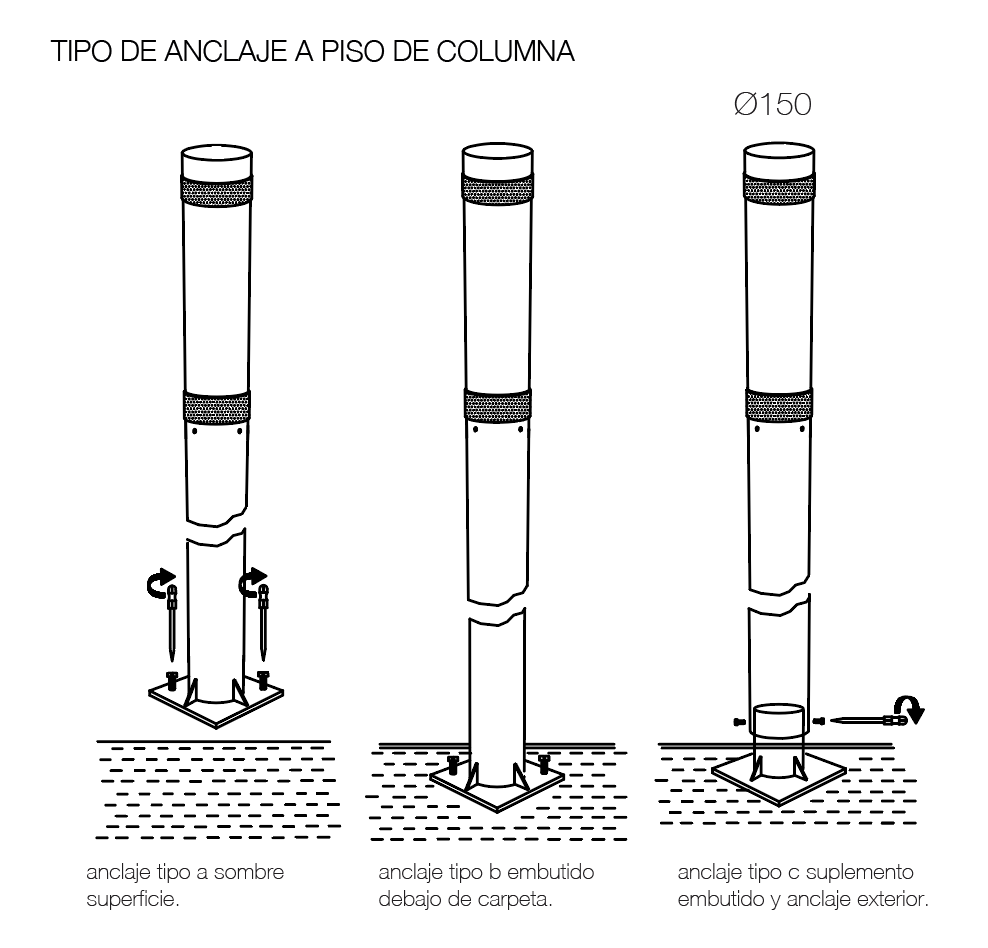 TIPO DE ANCLAJE A PISO DE COLUMNA

Ø150

anclaje tipo a sombre superficie.

anclaje tipo b embutido debajo de carpeta.

anclaje tipo c suplemento embutido y anclaje exterior.